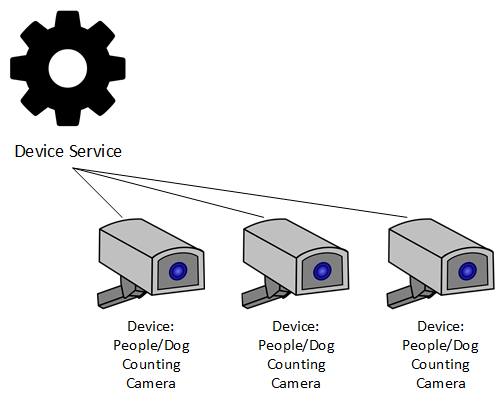 Device Service

Device:
People/Dog
Counting
Camera

Device:
People/Dog
Counting
Camera

Device:
People/Dog
Counting
Camera